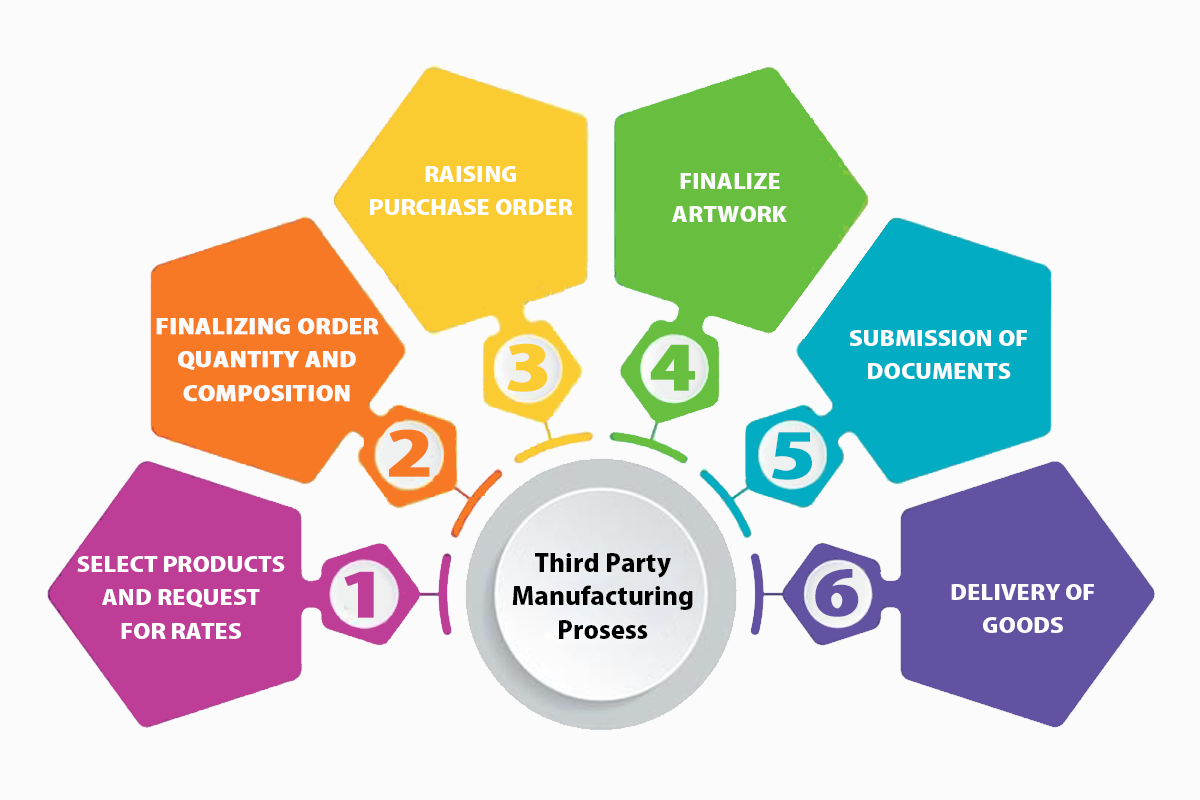 Third Party Manufacturing Prosess

1
SELECT PRODUCTS AND REQUEST FOR RATES

2
FINALIZING ORDER QUANTITY AND COMPOSITION

3
RAISING PURCHASE ORDER

4
FINALIZE ARTWORK

5
SUBMISSION OF DOCUMENTS

6
DELIVERY OF GOODS